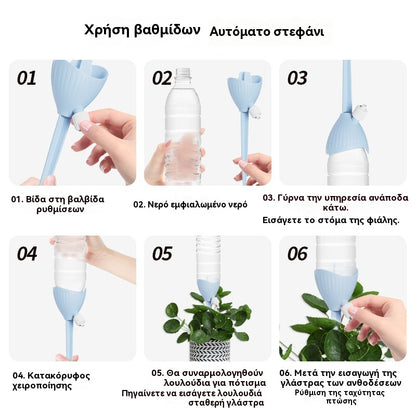 Χρήση βαθμίδων Αυτόματο στεφάνι

01

02

03

01. Βίδα στη βαλβίδα ρυθμίσεων

02. Νερό εμφιαλωμένο νερό

03. Γύρνα την υπηρεσία ανάποδα κάτω.
Εισάγετε το στόμα της φιάλης.

04

05

06

04. Κατακόρυφος χειροποίησης

05. Θα συναρμολογηθούν λουλούδια για πότισμα
Πηγαίνετε να εισάγετε λουλουδιά σταθερή γλάστρα

06. Μετά την εισαγωγή της γλάστρας των ανθοδέσεων
Ρύθμιση της ταχύτητας πτώσης