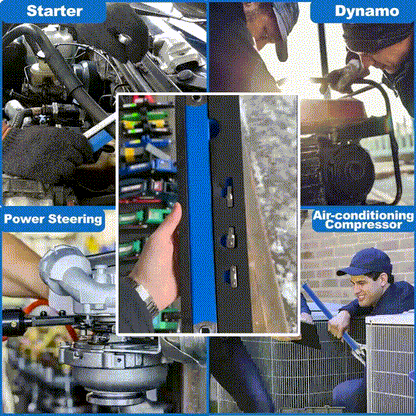 Starter

Dynamo

Power Steering

Air-conditioning Compressor