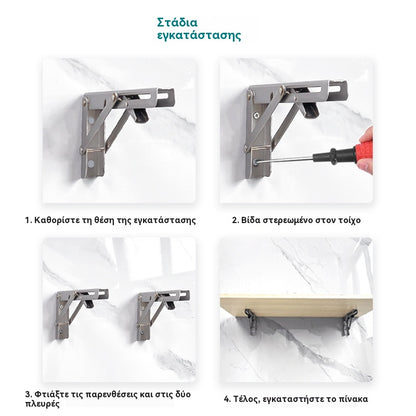 Στάδια εγκατάστασης

1. Καθορίστε τη θέση της εγκατάστασης

2. Βίδα στερεωμένο στον τοίχο

3. Φτιάξτε τις παρενθέσεις και στις δύο πλευρές

4. Τέλος, εγκαταστήστε το πίνακα