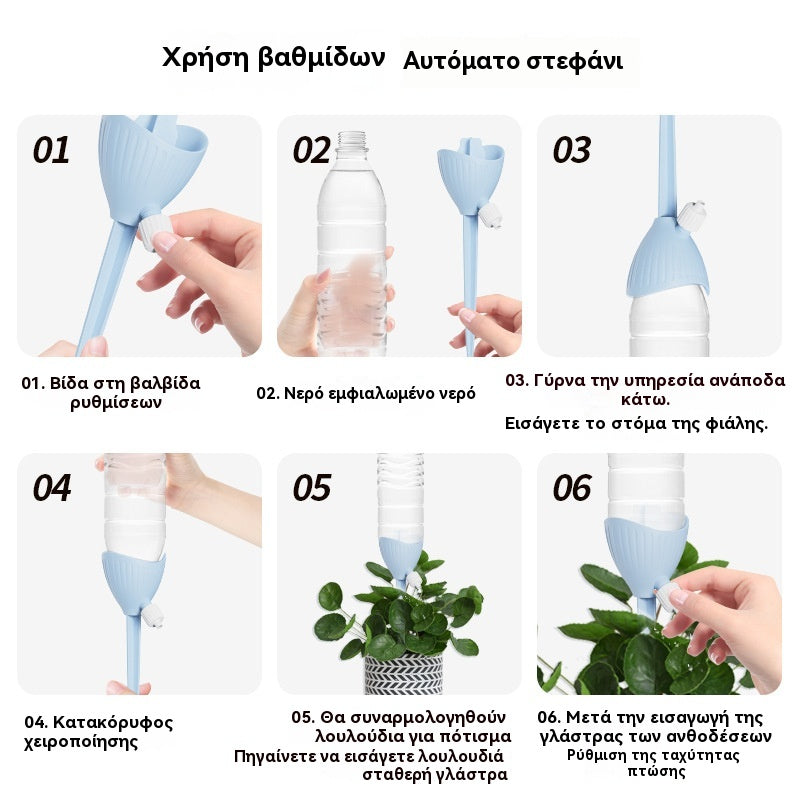 Χρήση βαθμίδων Αυτόματο στεφάνι

01

02

03

01. Βίδα στη βαλβίδα ρυθμίσεων

02. Νερό εμφιαλωμένο νερό

03. Γύρνα την υπηρεσία ανάποδα κάτω.
Εισάγετε το στόμα της φιάλης.

04

05

06

04. Κατακόρυφος χειροποίησης

05. Θα συναρμολογηθούν λουλούδια για πότισμα
Πηγαίνετε να εισάγετε λουλουδιά σταθερή γλάστρα

06. Μετά την εισαγωγή της γλάστρας των ανθοδέσεων
Ρύθμιση της ταχύτητας πτώσης